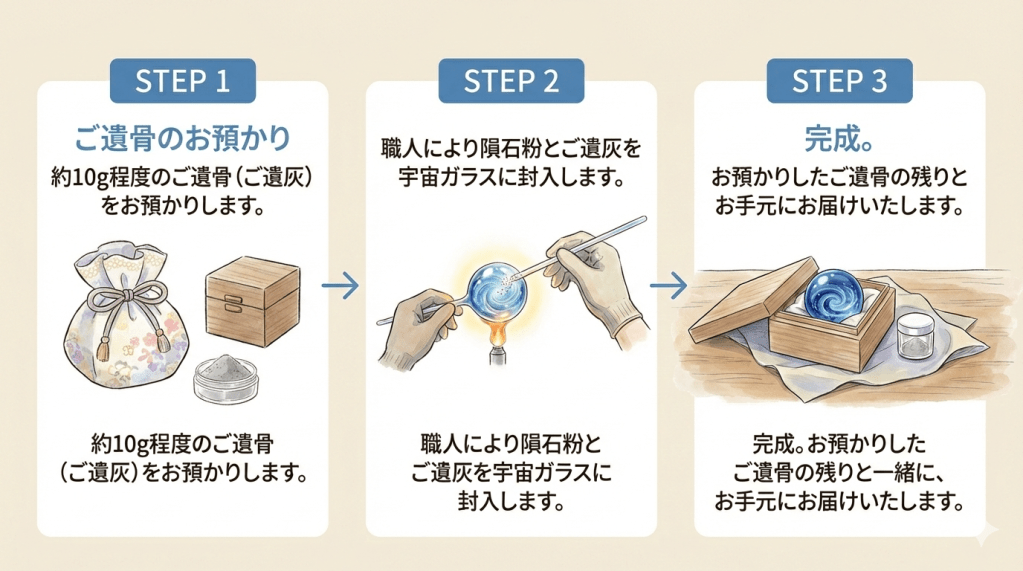 STEP 1

ご遺骨のお預かり

約10g程度のご遺骨（ご遺灰）をお預かりします。

約10g程度のご遺骨（ご遺灰）をお預かりします。

STEP 2

職人により隕石粉とご遺灰を宇宙ガラスに封入します。

職人により隕石粉とご遺灰を宇宙ガラスに封入します。

STEP 3

完成。

お預かりしたご遺骨の残りとお手元にお届けいたします。

完成。お預かりしたご遺骨の残りと一緒に、お手元にお届けいたします。